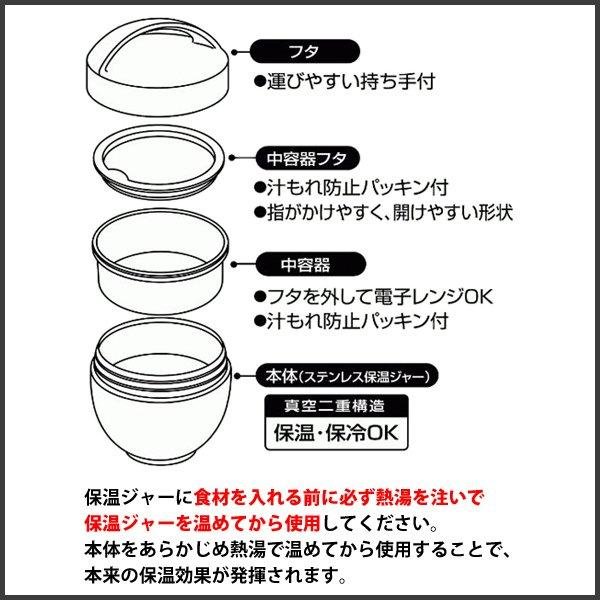 フタ
●運びやすい持ち手付

中容器フタ
●汁もれ防止パッキン付
●指がかけやすく、開けやすい形状

中容器
●フタを外して電子レンジOK
●汁もれ防止パッキン付

本体(ステンレス保温ジャー)
真空二重構造
保温・保冷OK

保温ジャーに食材を入れる前に必ず熱湯を注いで保温ジャーを温めてから使用してください。
本体をあらかじめ熱湯で温めてから使用することで、本来の保温効果が発揮されます。