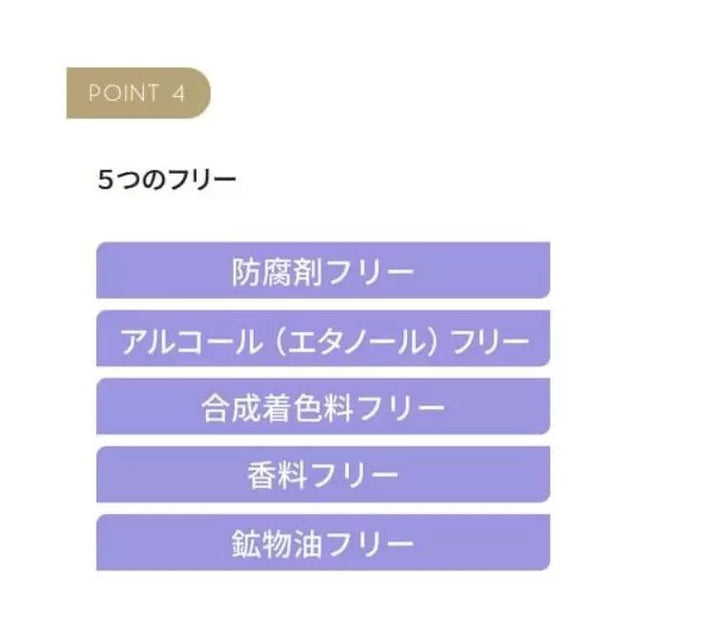 POINT 4

5つのフリー

防腐剤フリー

アルコール（エタノール）フリー

合成着色料フリー

香料フリー

鉱物油フリー