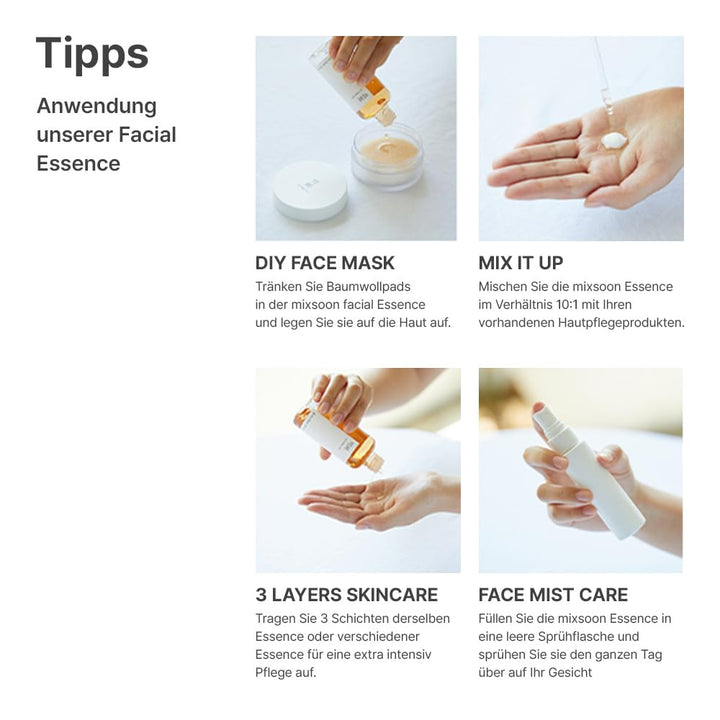 Tipps

Anwendung unserer Facial Essence

DIY FACE MASK

Tränken Sie Baumwollpads in der mixsoon facial Essence und legen Sie sie auf die Haut auf.

MIX IT UP

Mischen Sie die mixsoon Essence im Verhältnis 10:1 mit Ihren vorhandenen Hautpflegeprodukten.

3 LAYERS SKINCARE

Tragen Sie 3 Schichten derselben Essence oder verschiedener Essence für eine extra intensiv Pflege auf.

FACE MIST CARE

Füllen Sie die mixsoon Essence in eine leere Sprühflasche und sprühen Sie sie den ganzen Tag über auf Ihr Gesicht