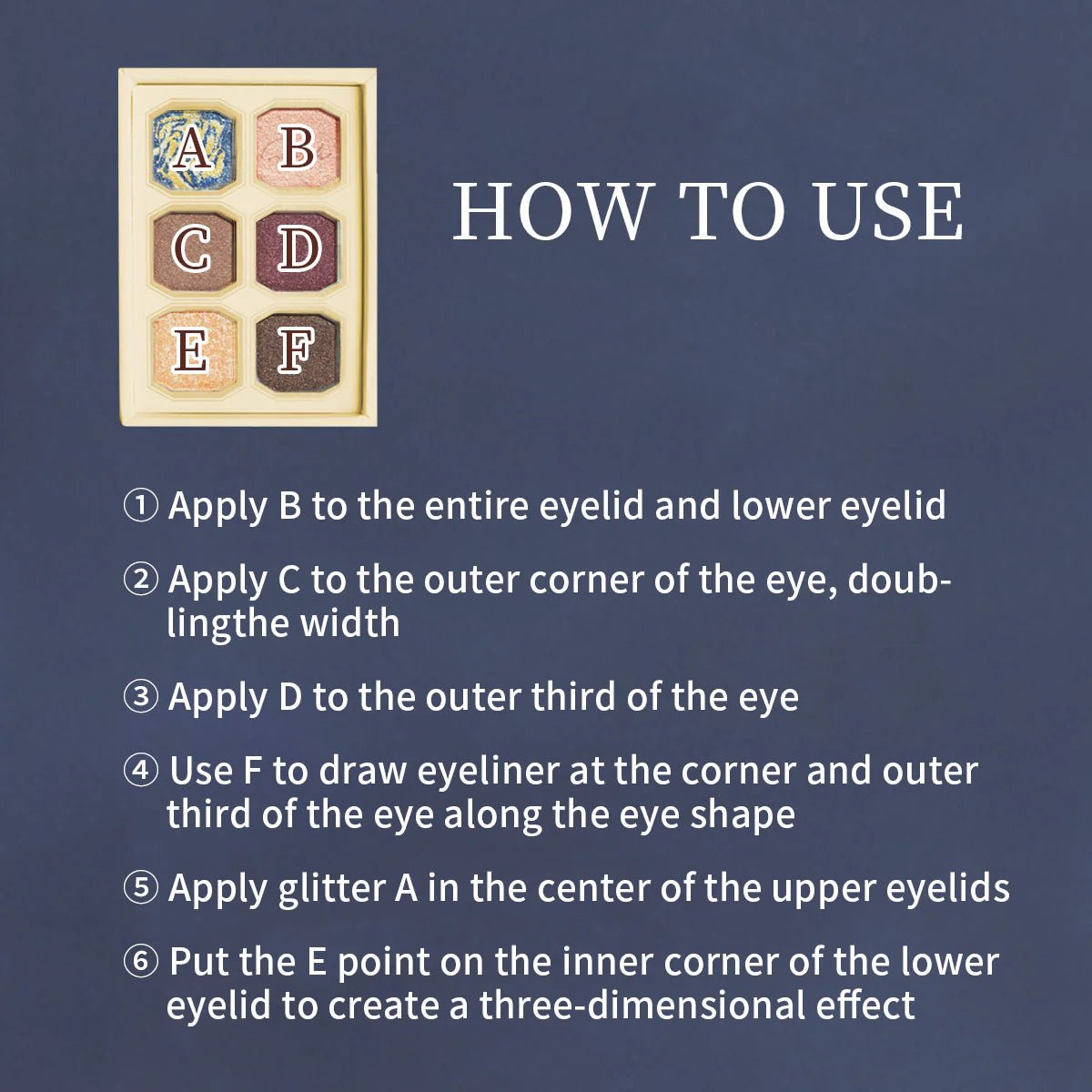 A B
C D
E F

HOW TO USE

① Apply B to the entire eyelid and lower eyelid

② Apply C to the outer corner of the eye, doublingthe width

③ Apply D to the outer third of the eye

④ Use F to draw eyeliner at the corner and outer third of the eye along the eye shape

⑤ Apply glitter A in the center of the upper eyelids

⑥ Put the E point on the inner corner of the lower eyelid to create a three-dimensional effect