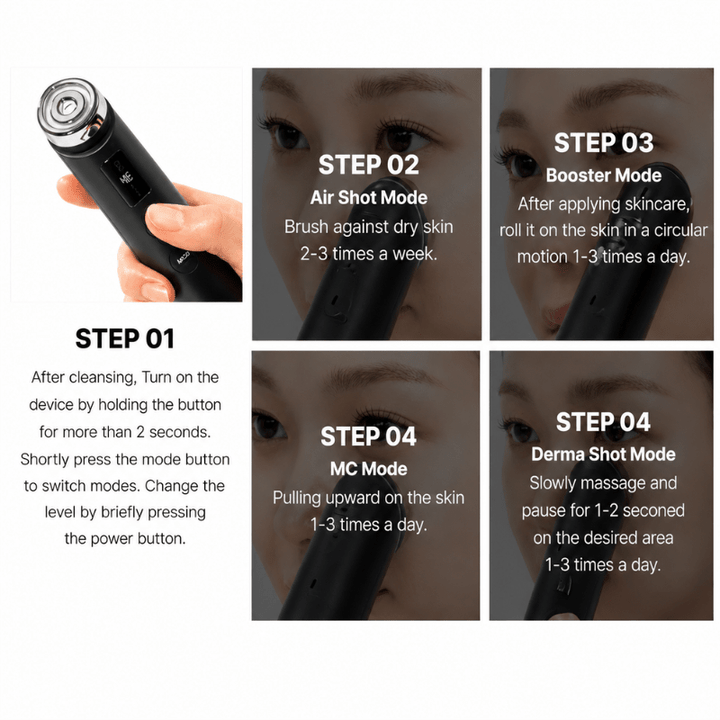 MC

STEP 01

After cleansing, Turn on the device by holding the button for more than 2 seconds. Shortly press the mode button to switch modes. Change the level by briefly pressing the power button.

STEP 02
Air Shot Mode
Brush against dry skin 2-3 times a week.

STEP 03
Booster Mode
After applying skincare, roll it on the skin in a circular motion 1-3 times a day.

STEP 04
MC Mode
Pulling upward on the skin 1-3 times a day.

STEP 04
Derma Shot Mode
Slowly massage and pause for 1-2 seconed on the desired area 1-3 times a day.