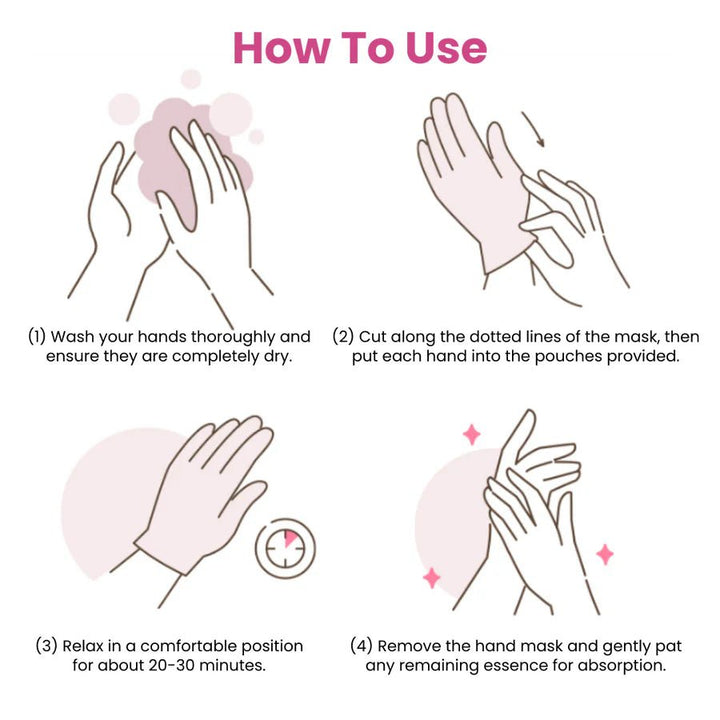 How To Use

(1) Wash your hands thoroughly and ensure they are completely dry.

(2) Cut along the dotted lines of the mask, then put each hand into the pouches provided.

(3) Relax in a comfortable position for about 20-30 minutes.

(4) Remove the hand mask and gently pat any remaining essence for absorption.