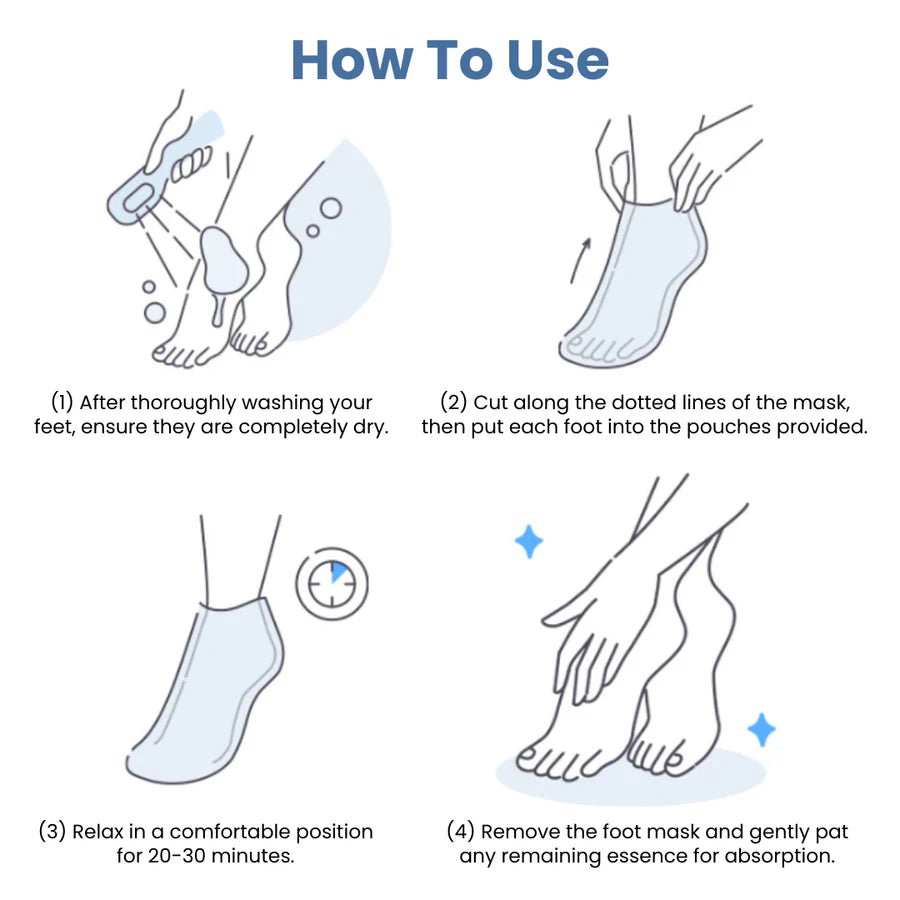 How To Use

(1) After thoroughly washing your feet, ensure they are completely dry.

(2) Cut along the dotted lines of the mask, then put each foot into the pouches provided.

(3) Relax in a comfortable position for 20-30 minutes.

(4) Remove the foot mask and gently pat any remaining essence for absorption.