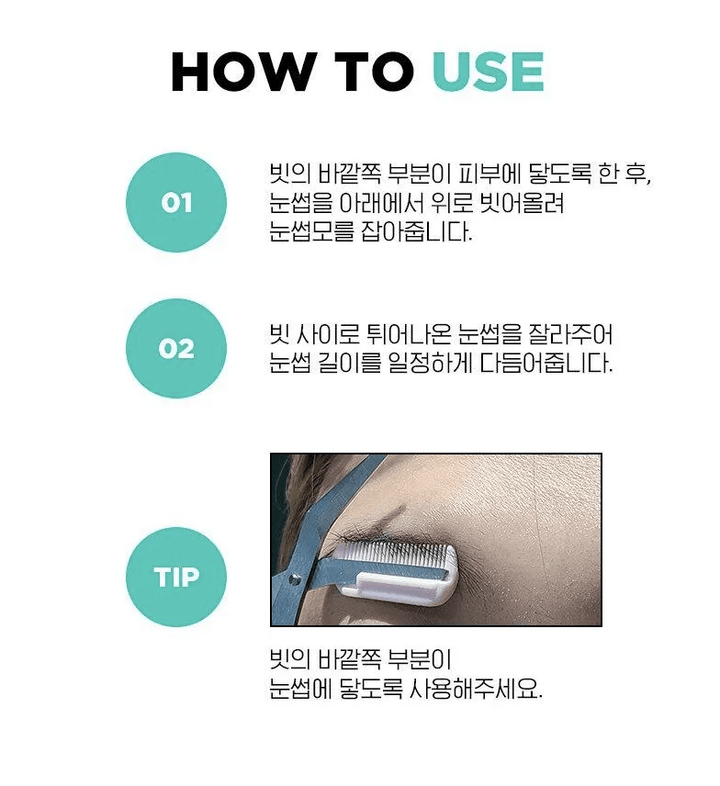 HOW TO USE

01

빗의 바깥쪽 부분이 피부에 닿도록 한 후, 눈썹을 아래에서 위로 빗어올려 눈썹모를 잡아줍니다.

02

빗 사이로 튀어나온 눈썹을 잘라주어 눈썹 길이를 일정하게 다듬어줍니다.

TIP

빗의 바깥쪽 부분이 눈썹에 닿도록 사용해주세요.