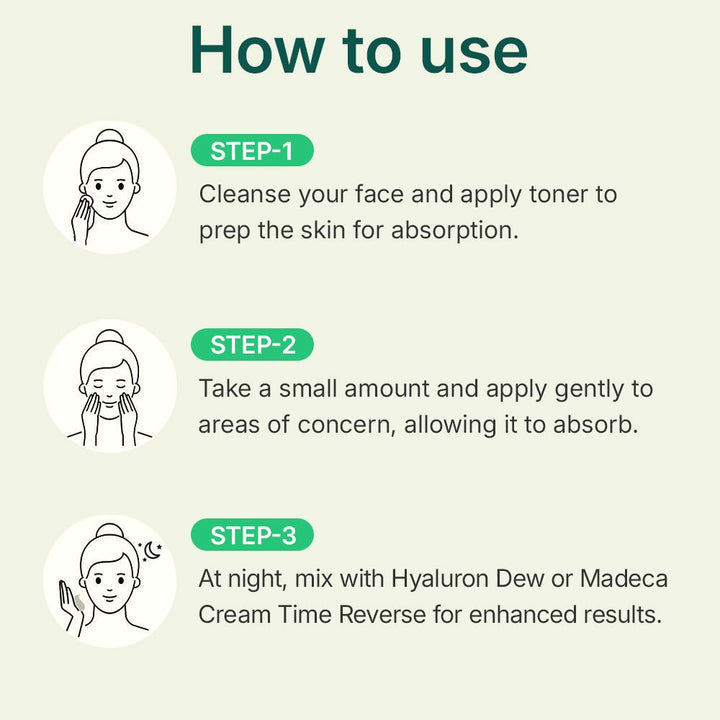 How to use

STEP-1
Cleanse your face and apply toner to prep the skin for absorption.

STEP-2
Take a small amount and apply gently to areas of concern, allowing it to absorb.

STEP-3
At night, mix with Hyaluron Dew or Madeca Cream Time Reverse for enhanced results.