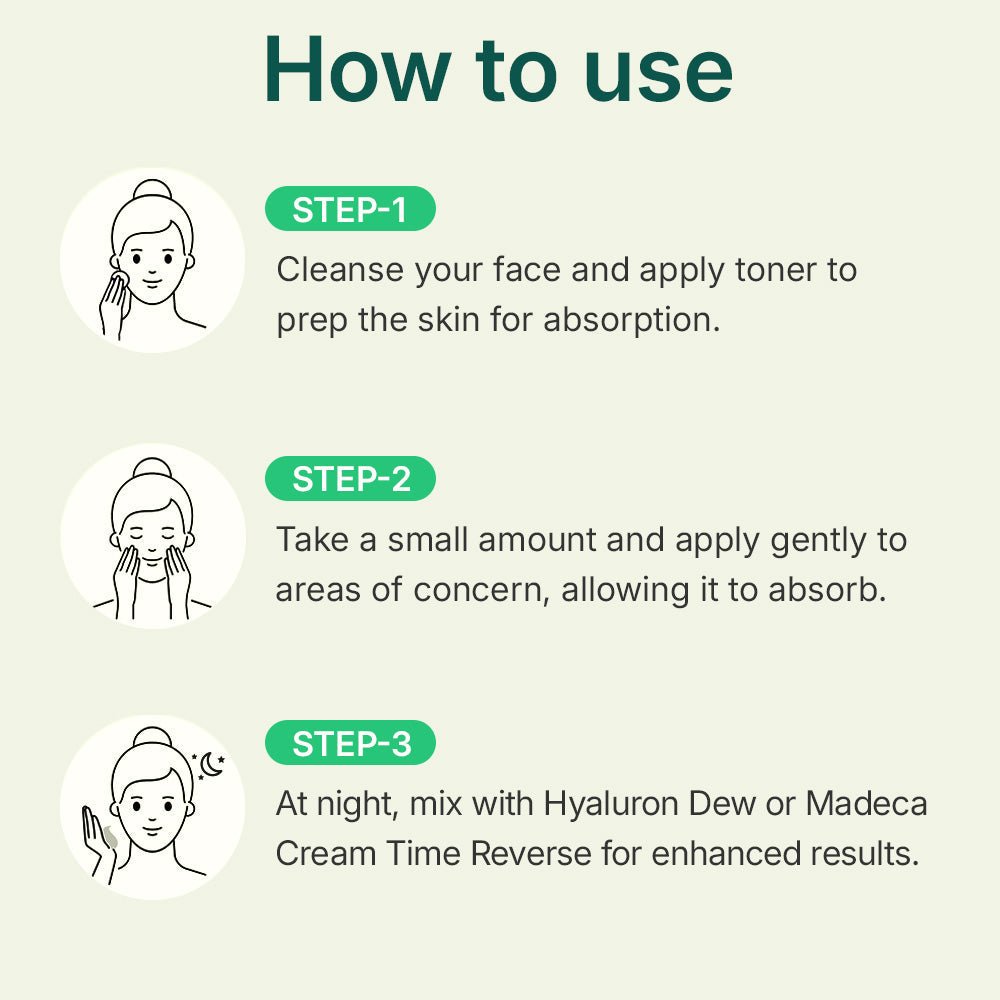 How to use

STEP-1

Cleanse your face and apply toner to prep the skin for absorption.

STEP-2

Take a small amount and apply gently to areas of concern, allowing it to absorb.

STEP-3

At night, mix with Hyaluron Dew or Madeca Cream Time Reverse for enhanced results.