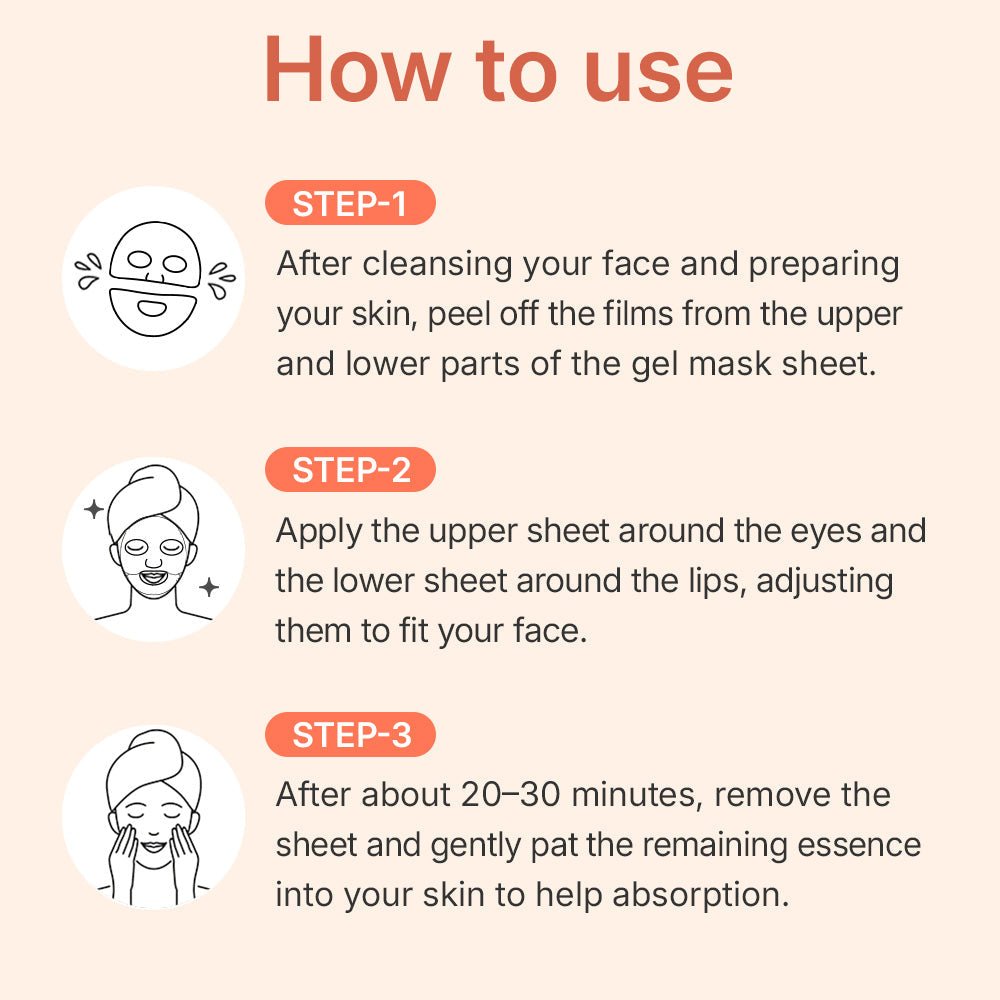 How to use

STEP-1
After cleansing your face and preparing your skin, peel off the films from the upper and lower parts of the gel mask sheet.

STEP-2
Apply the upper sheet around the eyes and the lower sheet around the lips, adjusting them to fit your face.

STEP-3
After about 20–30 minutes, remove the sheet and gently pat the remaining essence into your skin to help absorption.