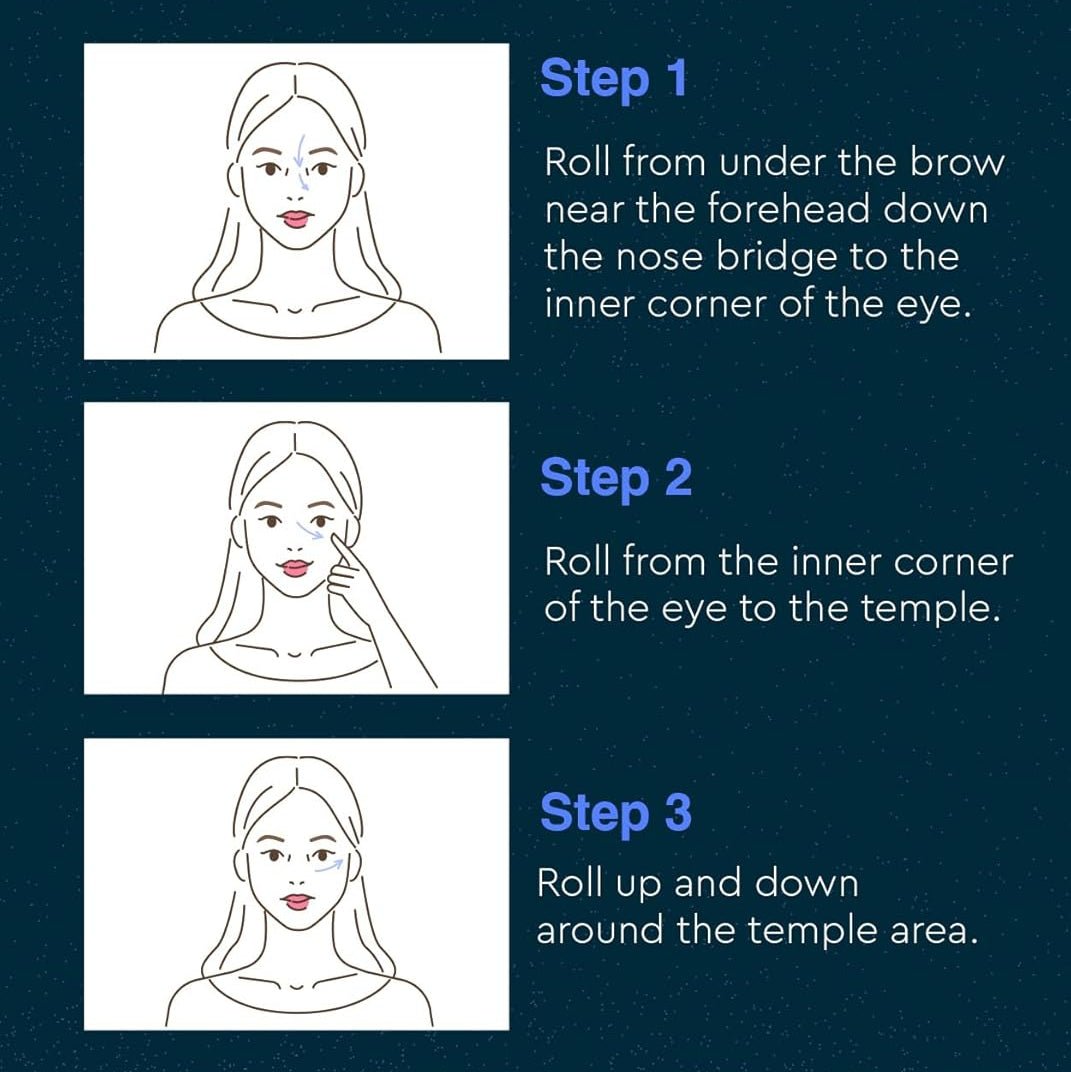 Step 1

Roll from under the brow near the forehead down the nose bridge to the inner corner of the eye.

Step 2

Roll from the inner corner of the eye to the temple.

Step 3

Roll up and down around the temple area.