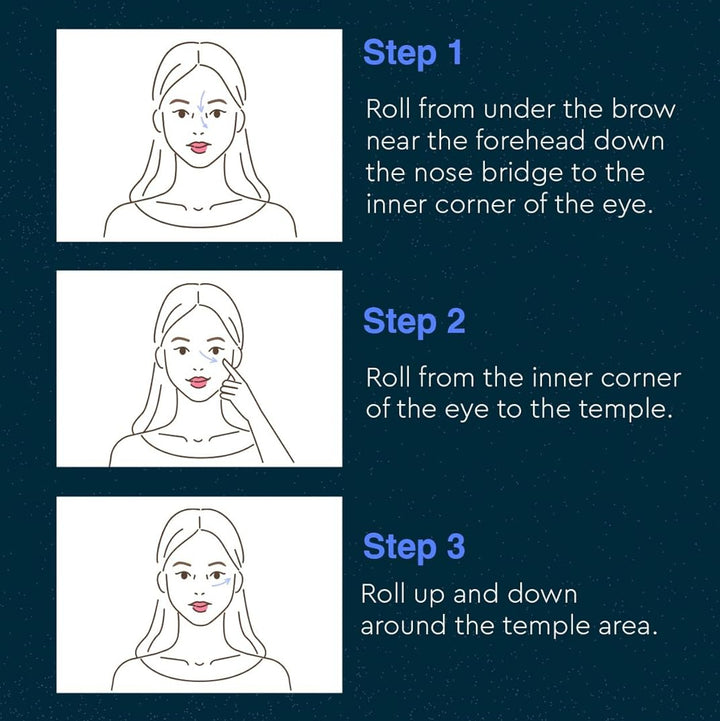 Step 1

Roll from under the brow near the forehead down the nose bridge to the inner corner of the eye.

Step 2

Roll from the inner corner of the eye to the temple.

Step 3

Roll up and down around the temple area.