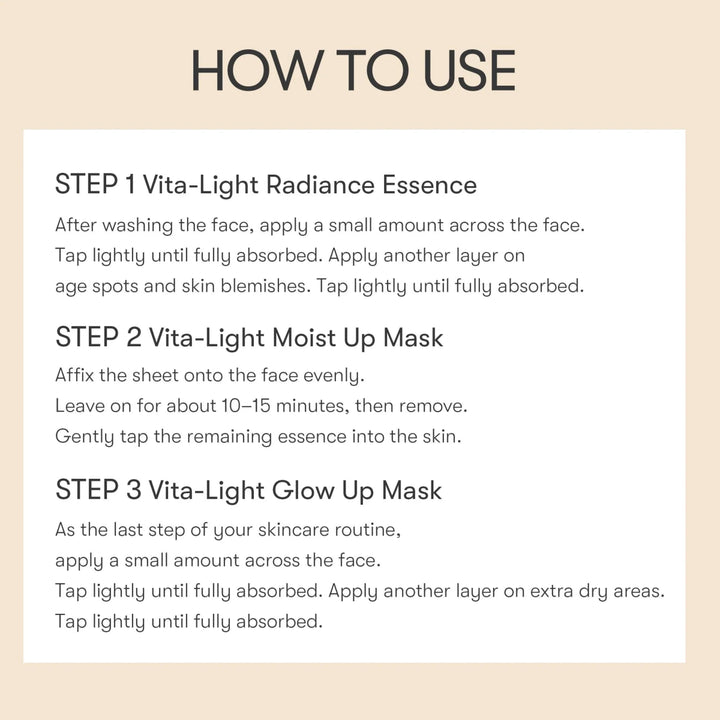 HOW TO USE

STEP 1 Vita-Light Radiance Essence

After washing the face, apply a small amount across the face. Tap lightly until fully absorbed. Apply another layer on age spots and skin blemishes. Tap lightly until fully absorbed.

STEP 2 Vita-Light Moist Up Mask

Affix the sheet onto the face evenly. Leave on for about 10–15 minutes, then remove. Gently tap the remaining essence into the skin.

STEP 3 Vita-Light Glow Up Mask

As the last step of your skincare routine, apply a small amount across the face. Tap lightly until fully absorbed. Apply another layer on extra dry areas. Tap lightly until fully absorbed.