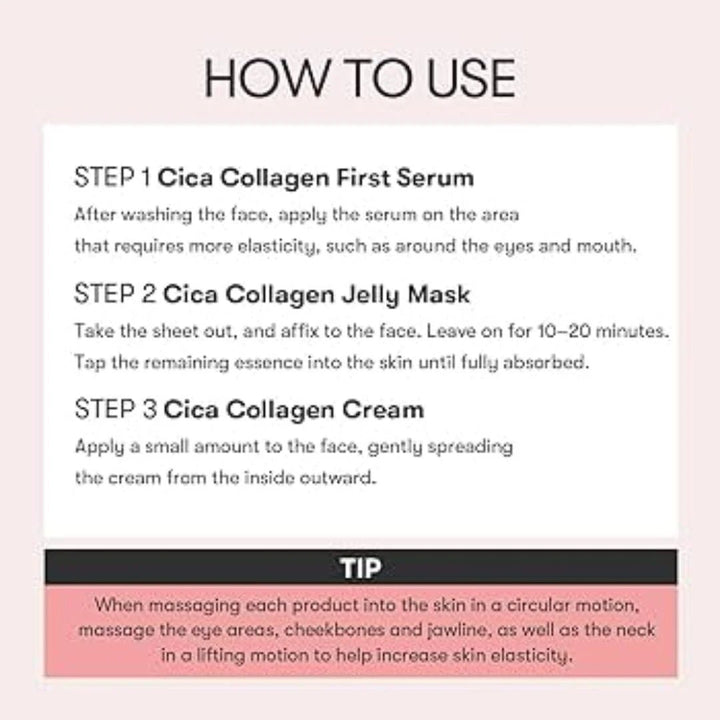 HOW TO USE

STEP 1 Cica Collagen First Serum
After washing the face, apply the serum on the area that requires more elasticity, such as around the eyes and mouth.

STEP 2 Cica Collagen Jelly Mask
Take the sheet out, and affix to the face. Leave on for 10–20 minutes. Tap the remaining essence into the skin until fully absorbed.

STEP 3 Cica Collagen Cream
Apply a small amount to the face, gently spreading the cream from the inside outward.

TIP
When massaging each product into the skin in a circular motion, massage the eye areas, cheekbones and jawline, as well as the neck in a lifting motion to help increase skin elasticity.