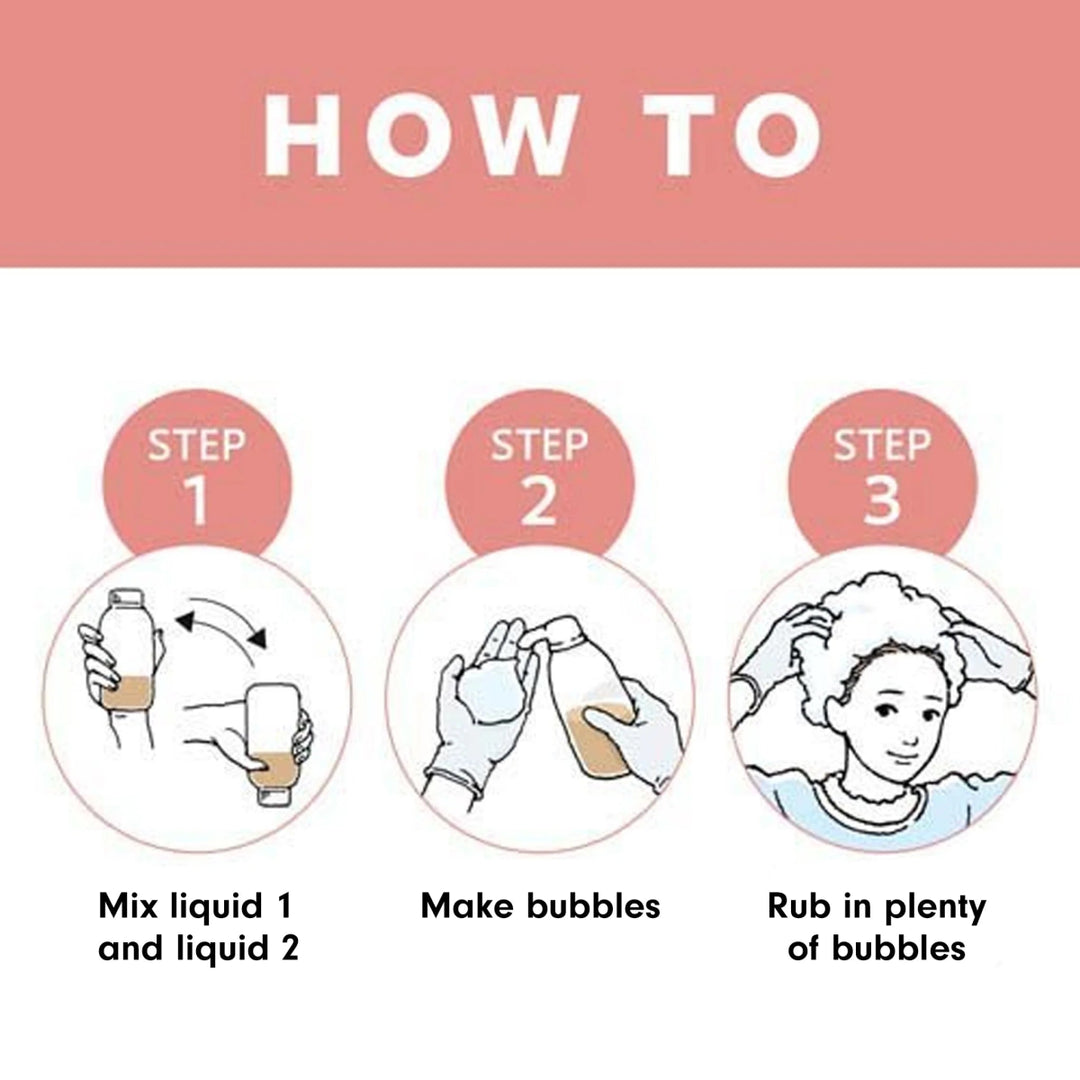 HOW TO

STEP 1

Mix liquid 1 and liquid 2

STEP 2

Make bubbles

STEP 3

Rub in plenty of bubbles